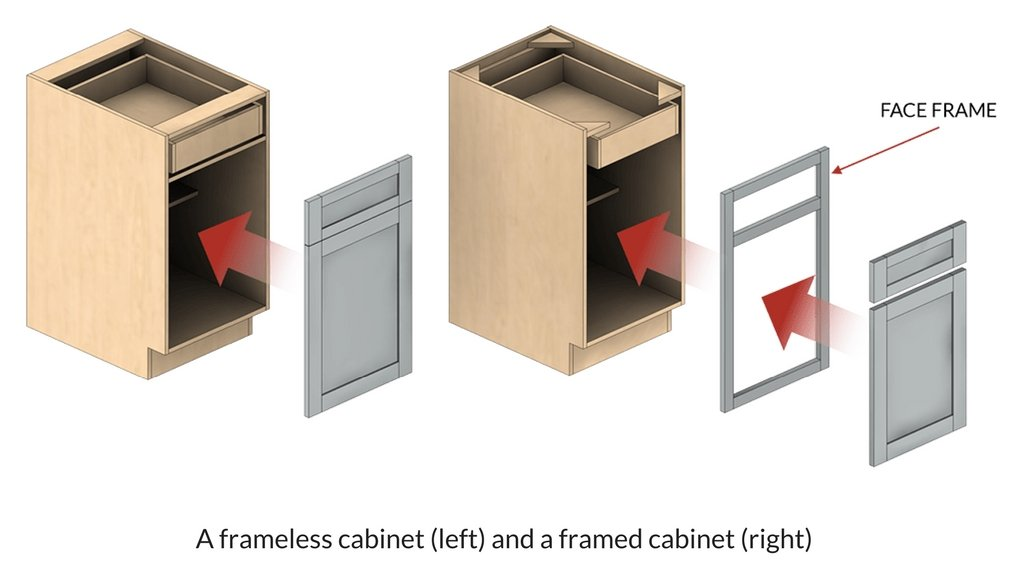 FACE FRAME

A frameless cabinet (left) and a framed cabinet (right)